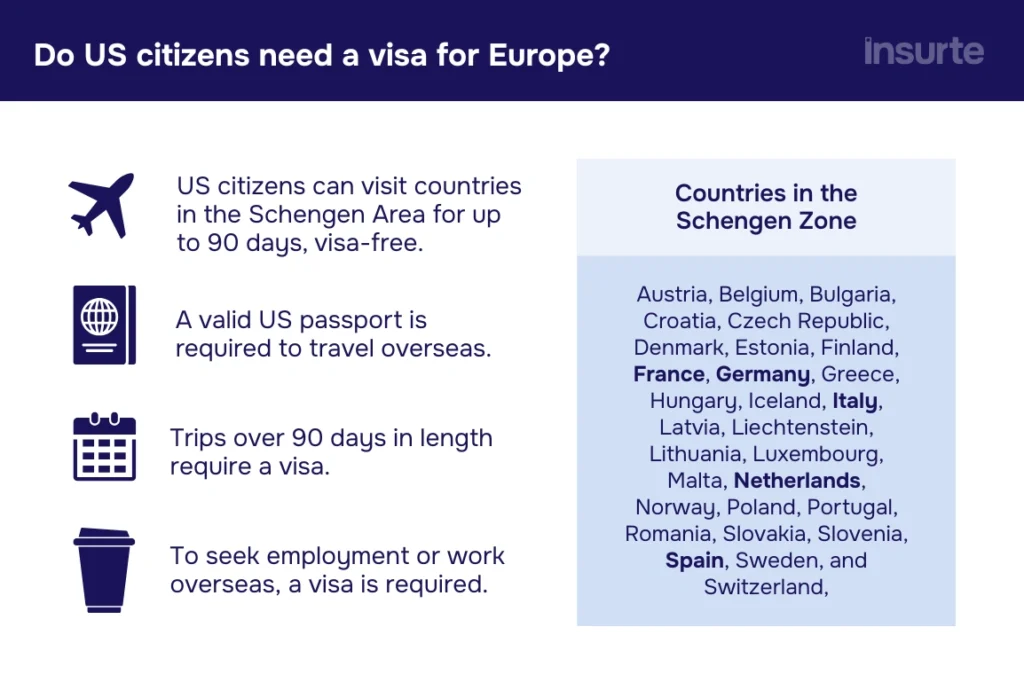 Do US citizens need a visa for Europe?

insurte

US citizens can visit countries in the Schengen Area for up to 90 days, visa-free.

A valid US passport is required to travel overseas.

Trips over 90 days in length require a visa.

To seek employment or work overseas, a visa is required.

Countries in the Schengen Zone

Austria, Belgium, Bulgaria, Croatia, Czech Republic, Denmark, Estonia, Finland, France, Germany, Greece, Hungary, Iceland, Italy, Latvia, Liechtenstein, Lithuania, Luxembourg, Malta, Netherlands, Norway, Poland, Portugal, Romania, Slovakia, Slovenia, Spain, Sweden, and Switzerland,