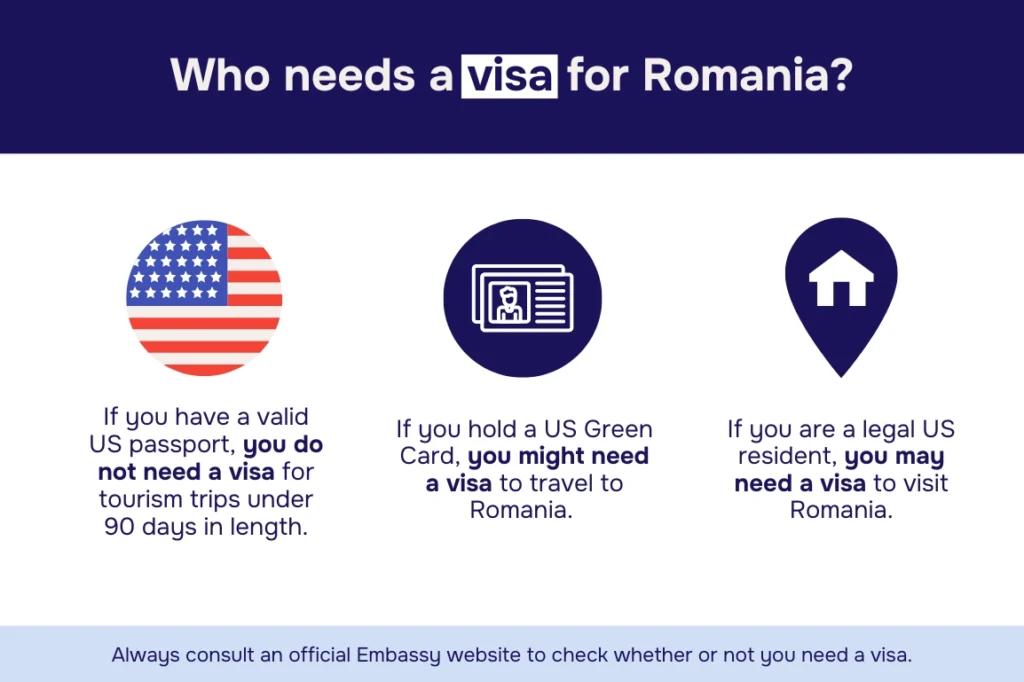 Who needs a visa for Romania?

If you have a valid US passport, you do not need a visa for tourism trips under 90 days in length.

If you hold a US Green Card, you might need a visa to travel to Romania.

If you are a legal US resident, you may need a visa to visit Romania.

Always consult an official Embassy website to check whether or not you need a visa.