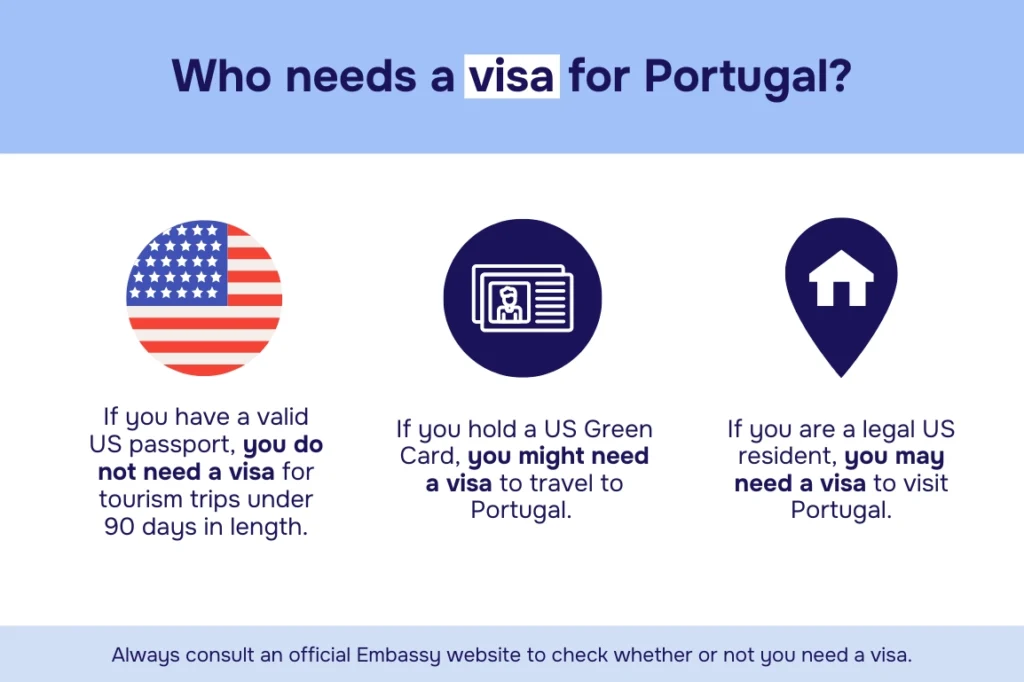 Who needs a visa for Portugal?

If you have a valid US passport, you do not need a visa for tourism trips under 90 days in length.

If you hold a US Green Card, you might need a visa to travel to Portugal.

If you are a legal US resident, you may need a visa to visit Portugal.

Always consult an official Embassy website to check whether or not you need a visa.