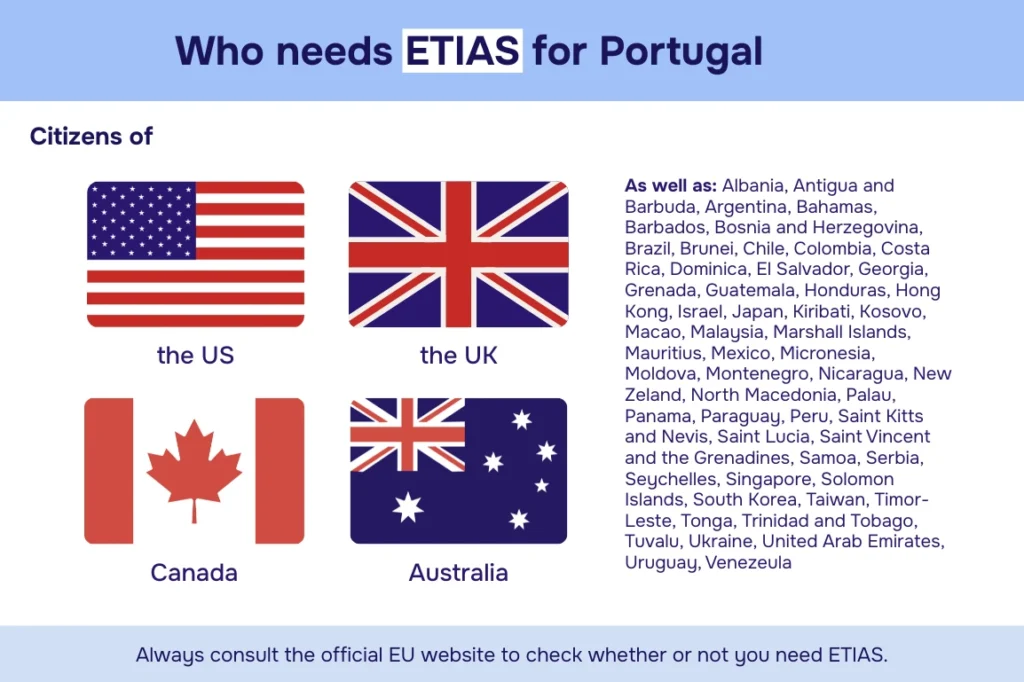 Who needs ETIAS for Portugal

Citizens of

the US

the UK

Canada

Australia

As well as: Albania, Antigua and Barbuda, Argentina, Bahamas, Barbados, Bosnia and Herzegovina, Brazil, Brunei, Chile, Colombia, Costa Rica, Dominica, El Salvador, Georgia, Grenada, Guatemala, Honduras, Hong Kong, Israel, Japan, Kiribati, Kosovo, Macao, Malaysia, Marshall Islands, Mauritius, Mexico, Micronesia, Moldova, Montenegro, Nicaragua, New Zeland, North Macedonia, Palau, Panama, Paraguay, Peru, Saint Kitts and Nevis, Saint Lucia, Saint Vincent and the Grenadines, Samoa, Serbia, Seychelles, Singapore, Solomon Islands, South Korea, Taiwan, Timor-Leste, Tonga, Trinidad and Tobago, Tuvalu, Ukraine, United Arab Emirates, Uruguay, Venezeula

Always consult the official EU website to check whether or not you need ETIAS.