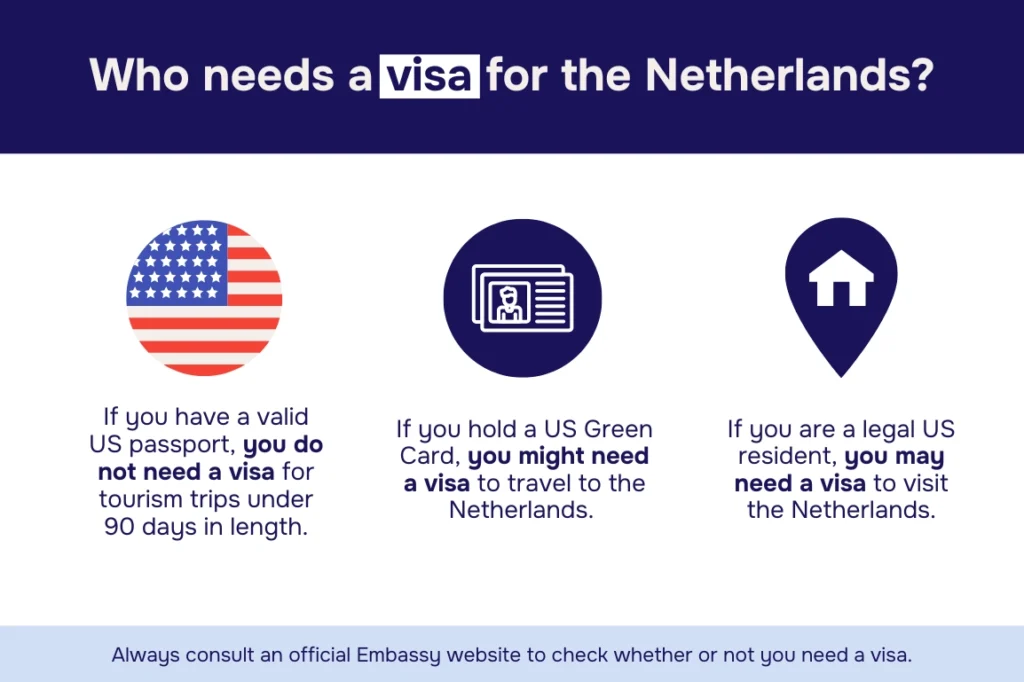 Who needs a visa for the Netherlands?

If you have a valid US passport, you do not need a visa for tourism trips under 90 days in length.

If you hold a US Green Card, you might need a visa to travel to the Netherlands.

If you are a legal US resident, you may need a visa to visit the Netherlands.

Always consult an official Embassy website to check whether or not you need a visa.