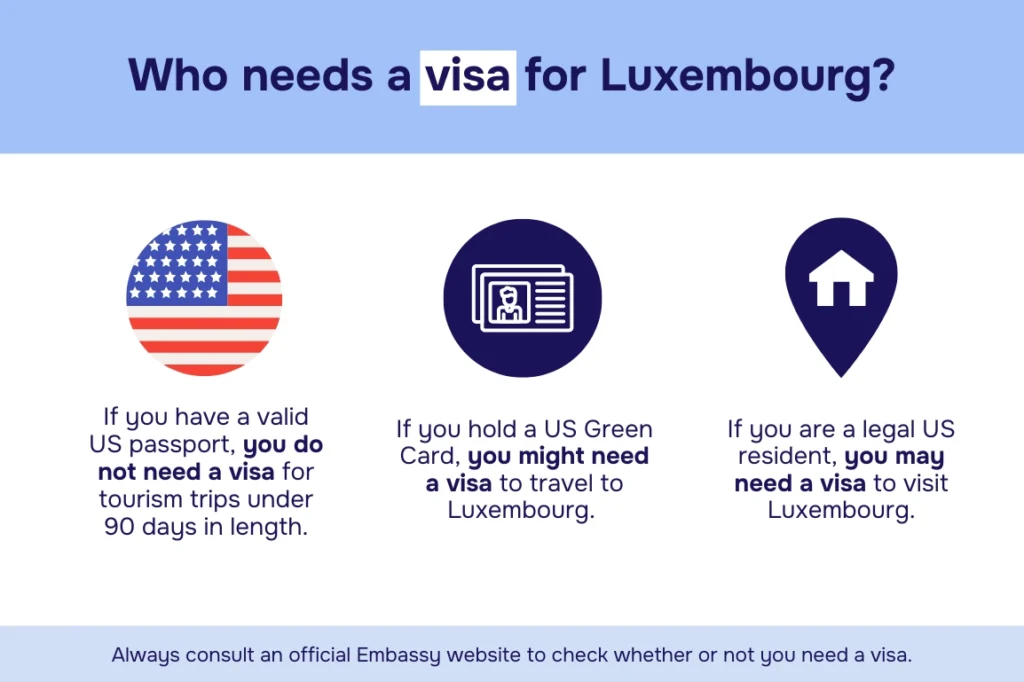 Who needs a visa for Luxembourg?

If you have a valid US passport, you do not need a visa for tourism trips under 90 days in length.

If you hold a US Green Card, you might need a visa to travel to Luxembourg.

If you are a legal US resident, you may need a visa to visit Luxembourg.

Always consult an official Embassy website to check whether or not you need a visa.