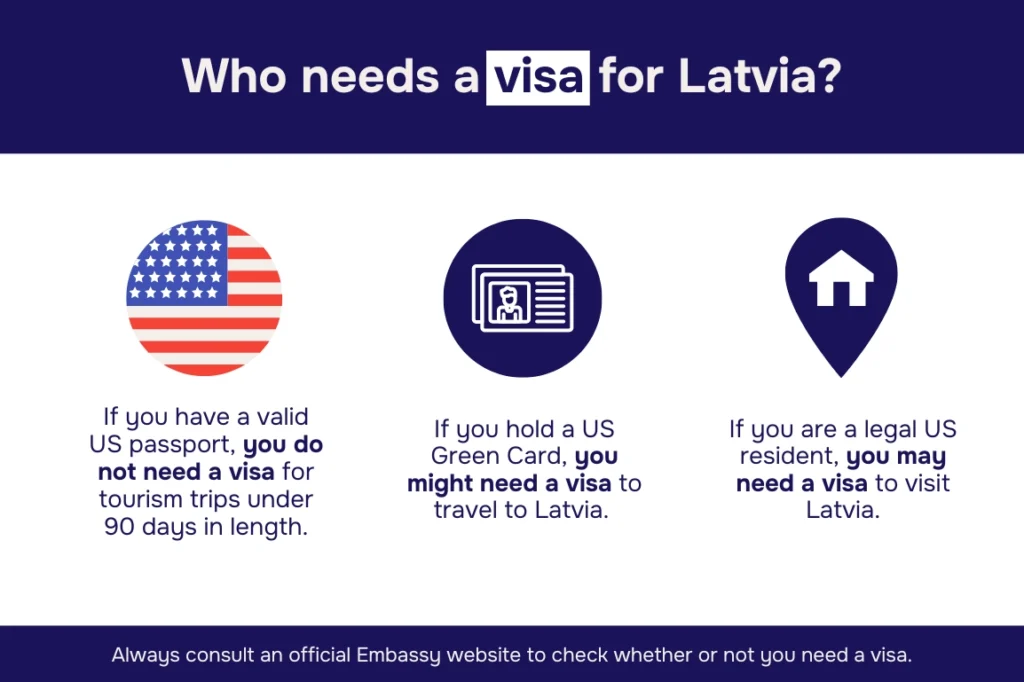 Who needs a visa for Latvia?

If you have a valid US passport, you do not need a visa for tourism trips under 90 days in length.

If you hold a US Green Card, you might need a visa to travel to Latvia.

If you are a legal US resident, you may need a visa to visit Latvia.

Always consult an official Embassy website to check whether or not you need a visa.