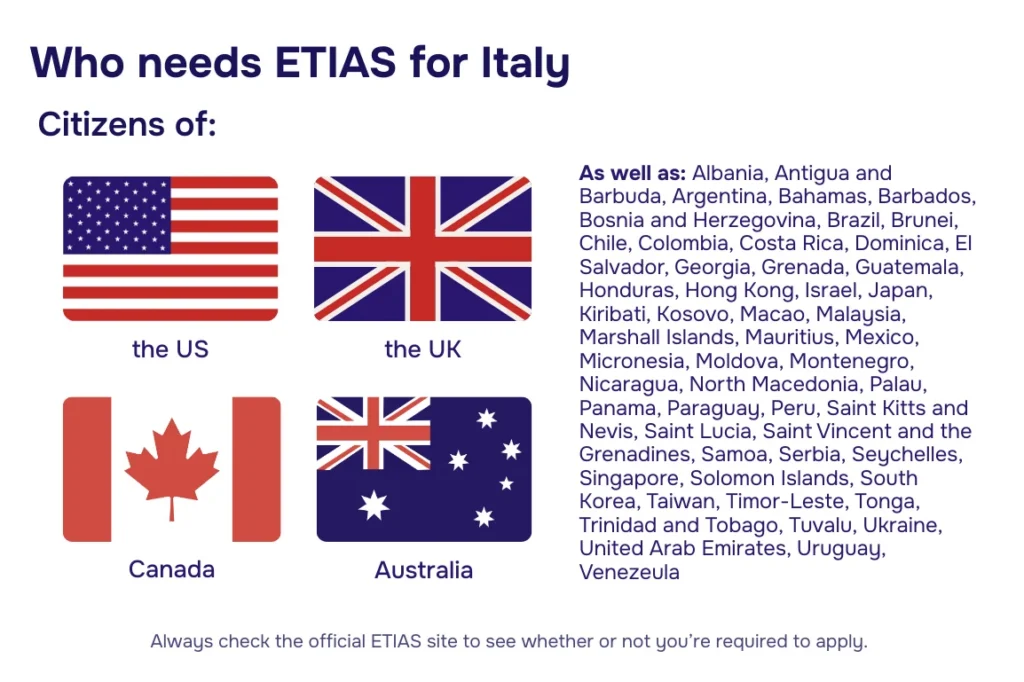 Who needs ETIAS for Italy

Citizens of:

the US

the UK

Canada

Australia

As well as: Albania, Antigua and Barbuda, Argentina, Bahamas, Barbados, Bosnia and Herzegovina, Brazil, Brunei, Chile, Colombia, Costa Rica, Dominica, El Salvador, Georgia, Grenada, Guatemala, Honduras, Hong Kong, Israel, Japan, Kiribati, Kosovo, Macao, Malaysia, Marshall Islands, Mauritius, Mexico, Micronesia, Moldova, Montenegro, Nicaragua, North Macedonia, Palau, Panama, Paraguay, Peru, Saint Kitts and Nevis, Saint Lucia, Saint Vincent and the Grenadines, Samoa, Serbia, Seychelles, Singapore, Solomon Islands, South Korea, Taiwan, Timor-Leste, Tonga, Trinidad and Tobago, Tuvalu, Ukraine, United Arab Emirates, Uruguay, Venezeula

Always check the official ETIAS site to see whether or not you're required to apply.