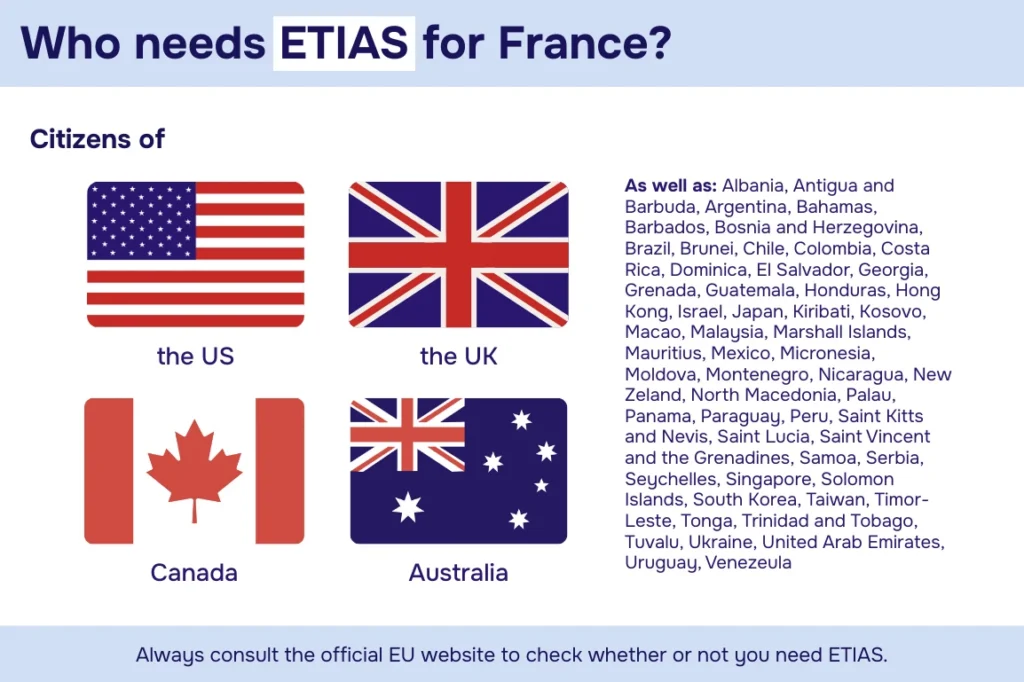 Who needs ETIAS for France?

Citizens of

the US

the UK

Canada

Australia

As well as: Albania, Antigua and Barbuda, Argentina, Bahamas, Barbados, Bosnia and Herzegovina, Brazil, Brunei, Chile, Colombia, Costa Rica, Dominica, El Salvador, Georgia, Grenada, Guatemala, Honduras, Hong Kong, Israel, Japan, Kiribati, Kosovo, Macao, Malaysia, Marshall Islands, Mauritius, Mexico, Micronesia, Moldova, Montenegro, Nicaragua, New Zeland, North Macedonia, Palau, Panama, Paraguay, Peru, Saint Kitts and Nevis, Saint Lucia, Saint Vincent and the Grenadines, Samoa, Serbia, Seychelles, Singapore, Solomon Islands, South Korea, Taiwan, Timor-Leste, Tonga, Trinidad and Tobago, Tuvalu, Ukraine, United Arab Emirates, Uruguay, Venezeula

Always consult the official EU website to check whether or not you need ETIAS.