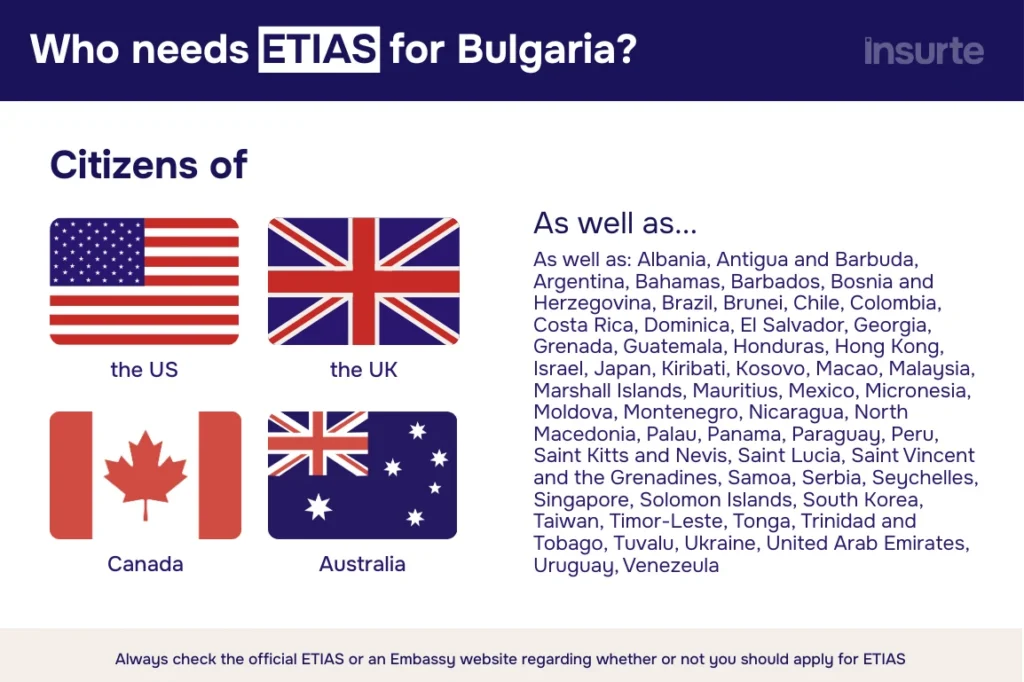 Who needs ETIAS for Bulgaria?

insurte

Citizens of

the US

the UK

Canada

Australia

As well as...

As well as: Albania, Antigua and Barbuda, Argentina, Bahamas, Barbados, Bosnia and Herzegovina, Brazil, Brunei, Chile, Colombia, Costa Rica, Dominica, El Salvador, Georgia, Grenada, Guatemala, Honduras, Hong Kong, Israel, Japan, Kiribati, Kosovo, Macao, Malaysia, Marshall Islands, Mauritius, Mexico, Micronesia, Moldova, Montenegro, Nicaragua, North Macedonia, Palau, Panama, Paraguay, Peru, Saint Kitts and Nevis, Saint Lucia, Saint Vincent and the Grenadines, Samoa, Serbia, Seychelles, Singapore, Solomon Islands, South Korea, Taiwan, Timor-Leste, Tonga, Trinidad and Tobago, Tuvalu, Ukraine, United Arab Emirates, Uruguay, Venezeula

Always check the official ETIAS or an Embassy website regarding whether or not you should apply for ETIAS