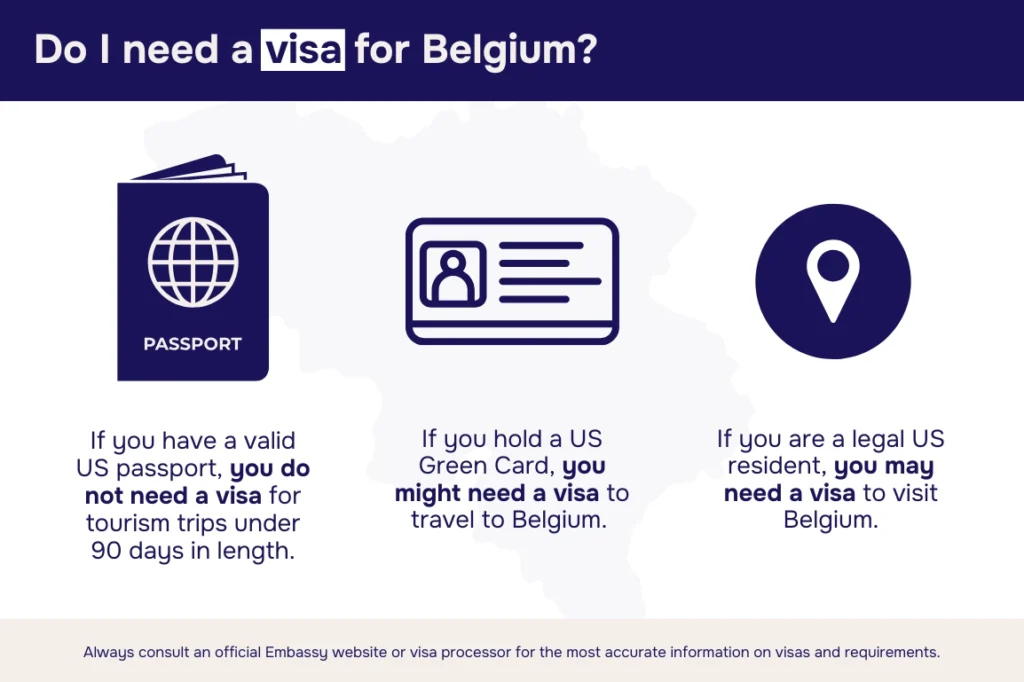 Do I need a visa for Belgium?

PASSPORT

If you have a valid US passport, you do not need a visa for tourism trips under 90 days in length.

If you hold a US Green Card, you might need a visa to travel to Belgium.

If you are a legal US resident, you may need a visa to visit Belgium.

Always consult an official Embassy website or visa processor for the most accurate information on visas and requirements.